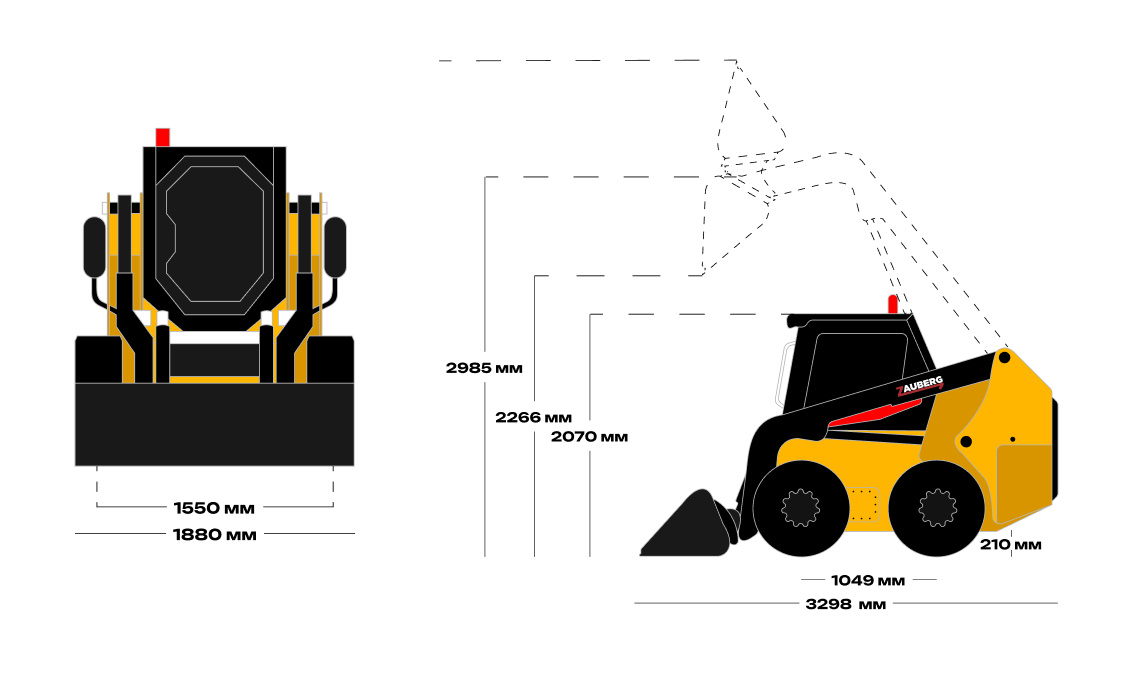 1550 мм
1880 мм
2985 мм
2266 мм
2070 мм
ZAUBERG
210 мм
1049 мм
3298 мм